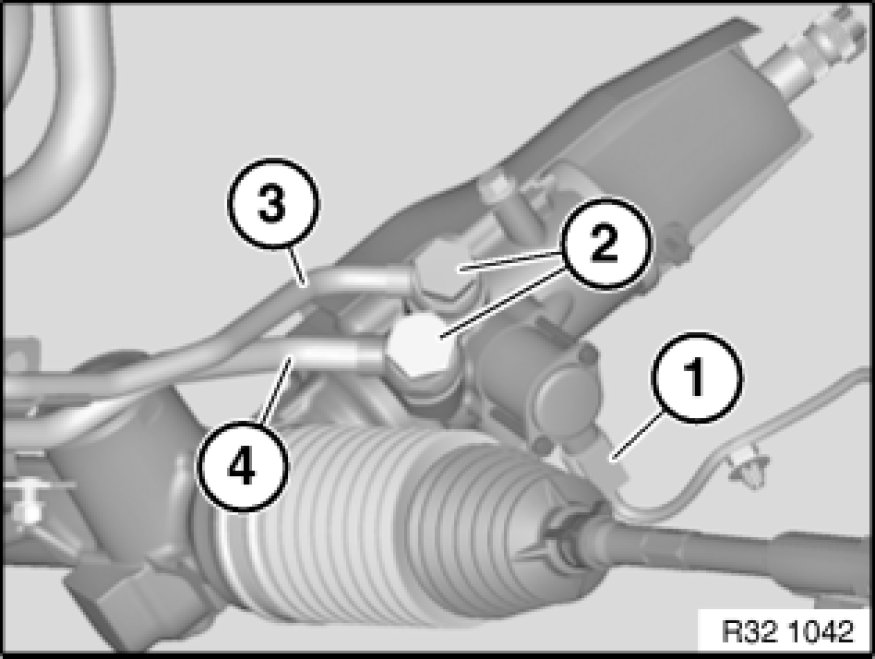 3
2
1
4
R32 1042