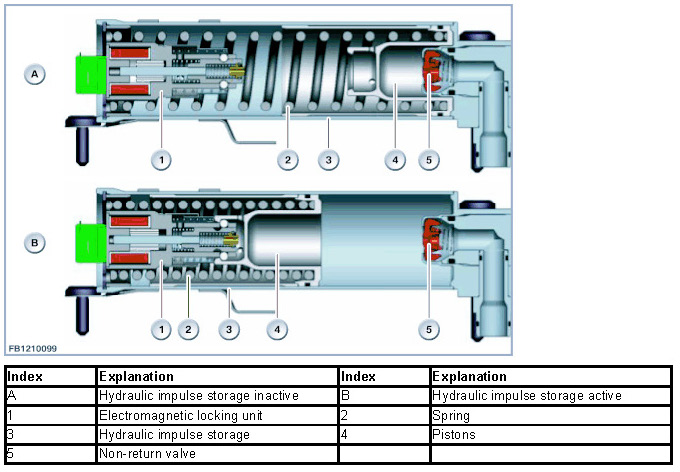 A

1 2 3 4 5

B

1 2 3 4 5

FB1210099

| Index | Explanation | Index | Explanation |
|---|---|---|---|
| A | Hydraulic impulse storage inactive | B | Hydraulic impulse storage active |
| 1 | Electromagnetic locking unit | 2 | Spring |
| 3 | Hydraulic impulse storage | 4 | Pistons |
| 5 | Non-return valve | | |