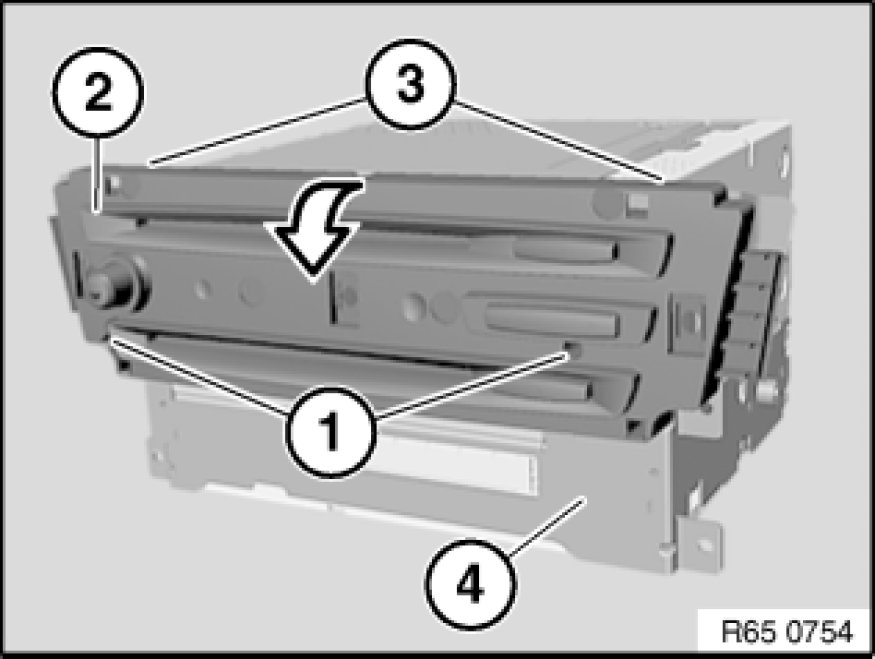 2
3
1
4
R65 0754