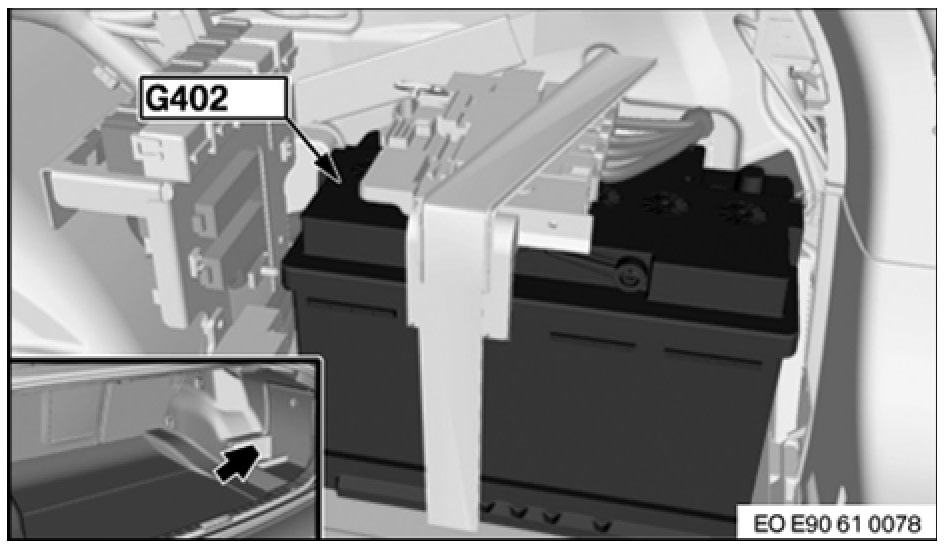 G402

EO E90 61 0078