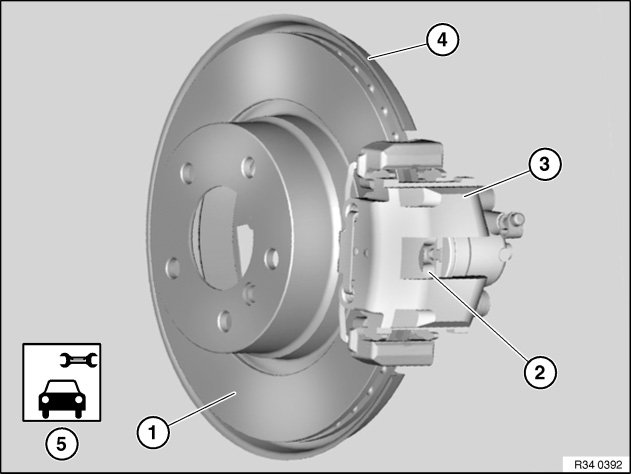 4
3
2
1
5
R34 0392