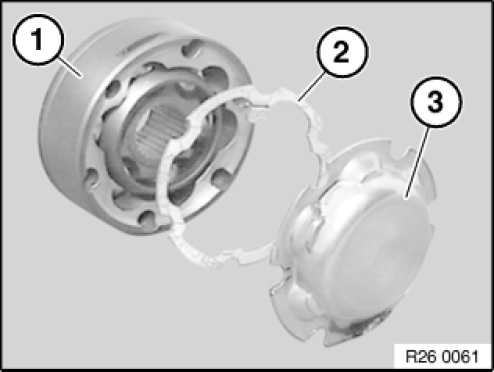 1
2
3
R26 0061