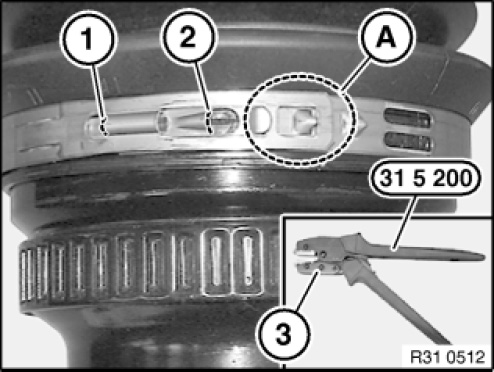 1
2
A
31 5 200
3
R31 0512