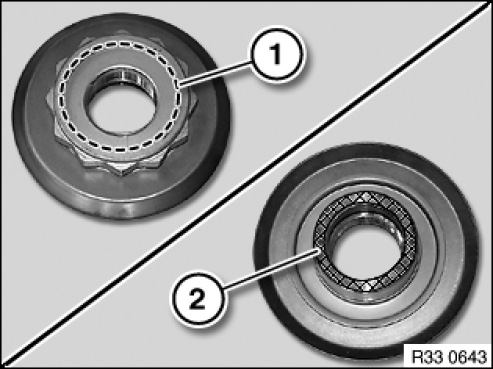 1
2
R33 0643