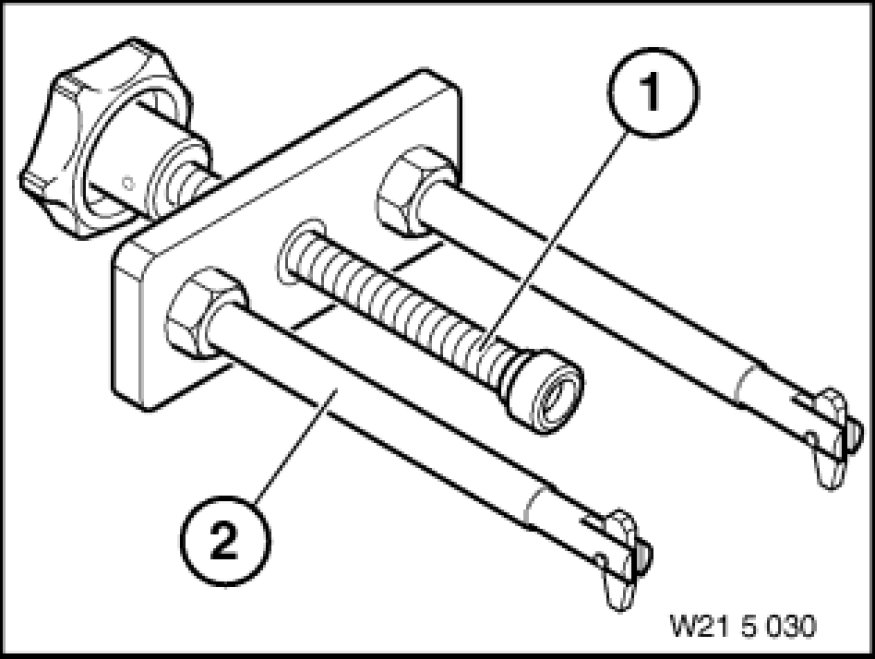 1

2

W21 5 030