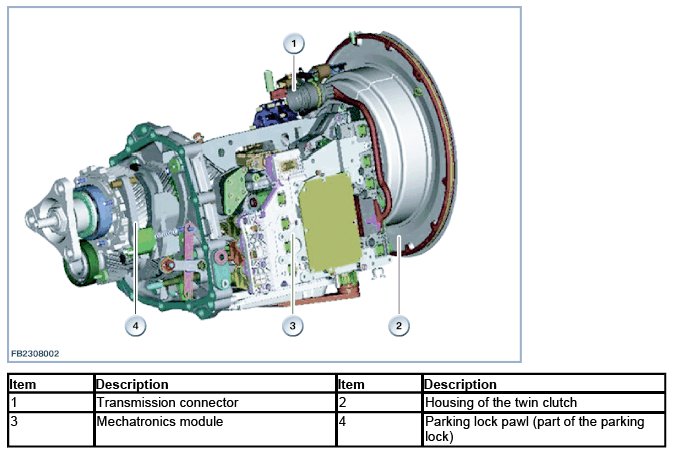 1

4

3

2

FB2308002

| Item | Description | Item | Description |
|---|---|---|---|
| 1 | Transmission connector | 2 | Housing of the twin clutch |
| 3 | Mechatronics module | 4 | Parking lock pawl (part of the parking lock) |