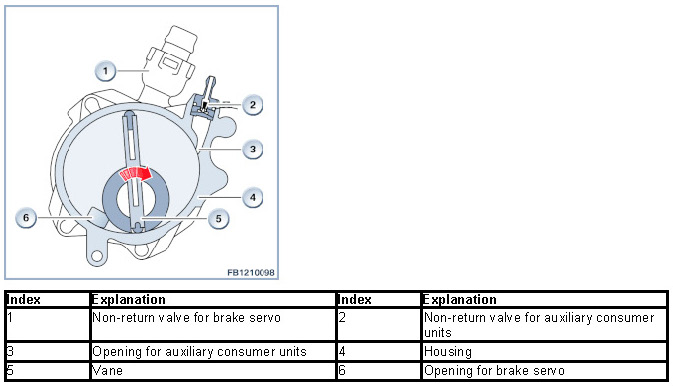 1
2
3
4
5
6
FB1210098

| Index | Explanation | Index | Explanation |
|---|---|---|---|
| 1 | Non-return valve for brake servo | 2 | Non-return valve for auxiliary consumer units |
| 3 | Opening for auxiliary consumer units | 4 | Housing |
| 5 | Vane | 6 | Opening for brake servo |