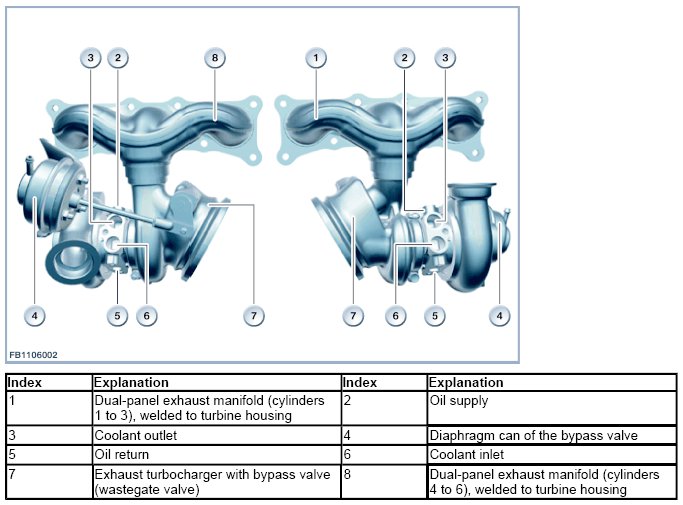 3 2 8 1 2 3

4 5 6 7 7 6 5 4

FB1106002

| Index | Explanation | Index | Explanation |
|---|---|---|---|
| 1 | Dual-panel exhaust manifold (cylinders 1 to 3), welded to turbine housing | 2 | Oil supply |
| 3 | Coolant outlet | 4 | Diaphragm can of the bypass valve |
| 5 | Oil return | 6 | Coolant inlet |
| 7 | Exhaust turbocharger with bypass valve (wastegate valve) | 8 | Dual-panel exhaust manifold (cylinders 4 to 6), welded to turbine housing |