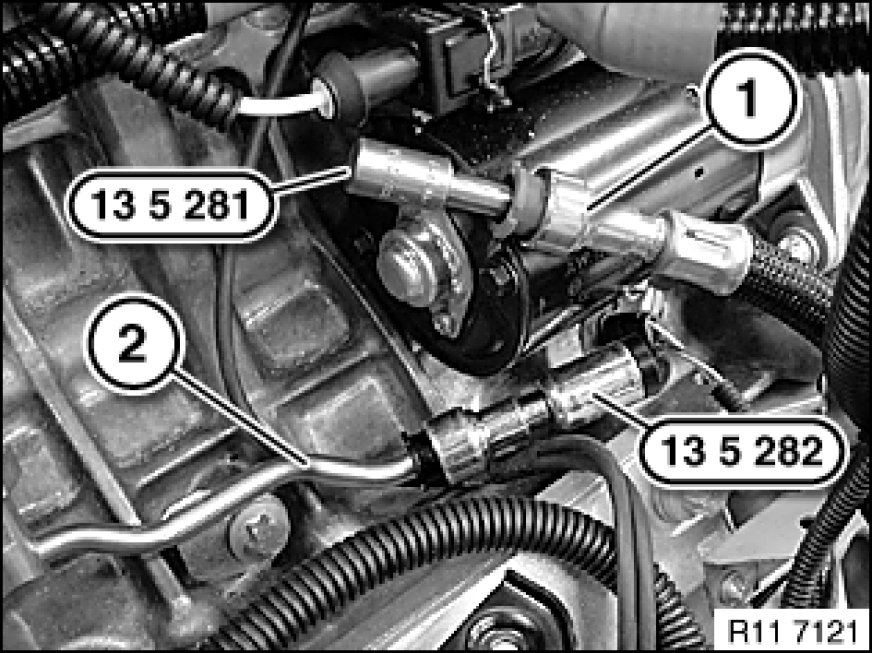 1
13 5 281
2
13 5 282
R11 7121