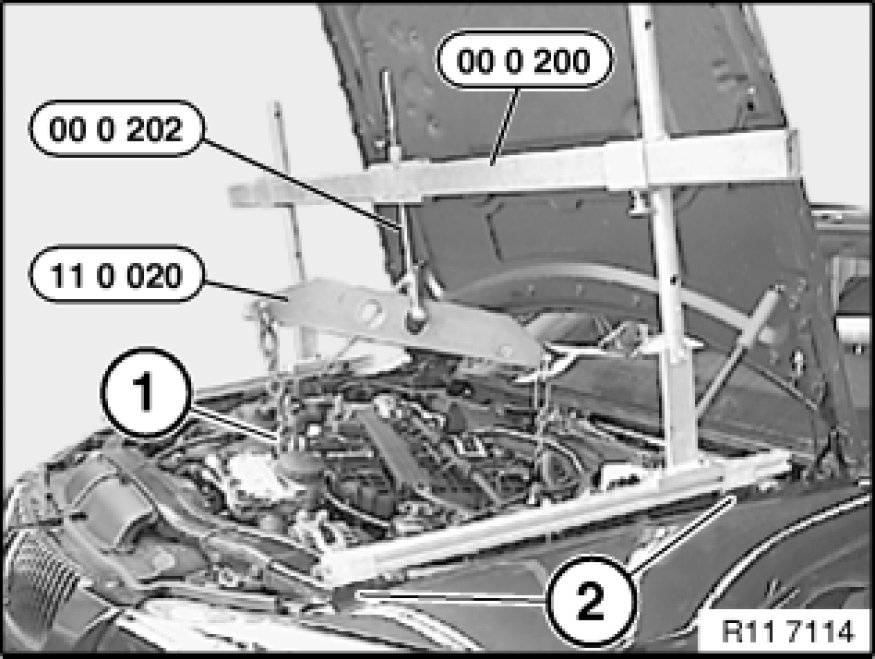 00 0 200
00 0 202
11 0 020
1
2
R11 7114