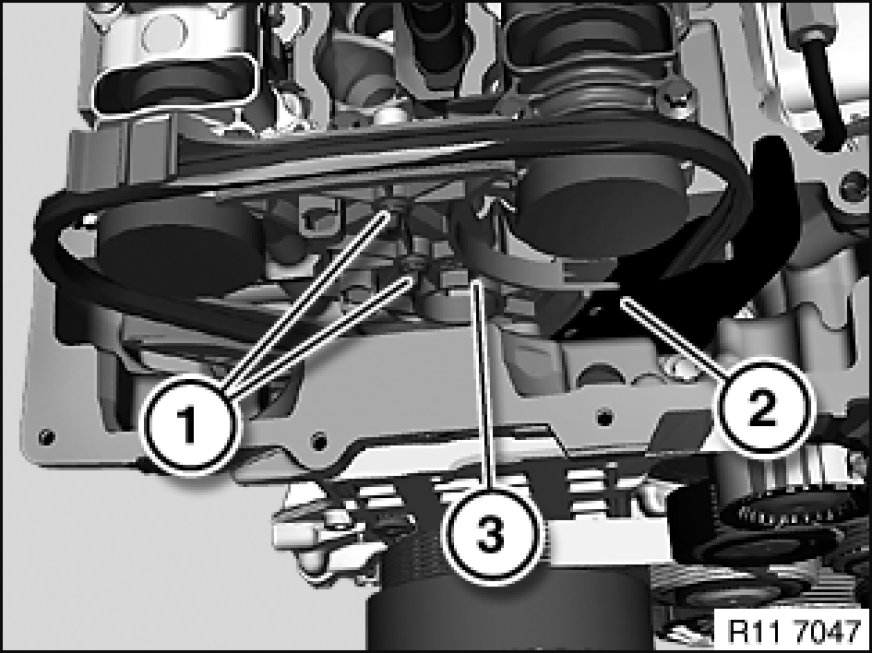 1
2
3
R11 7047