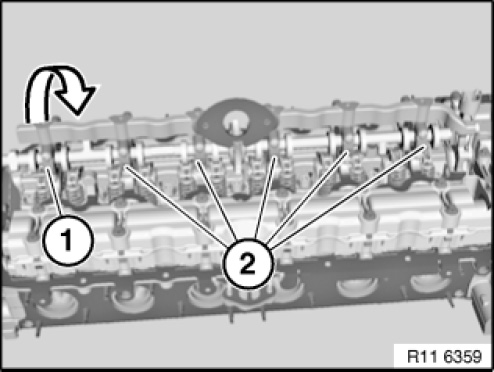 1
2
R11 6359