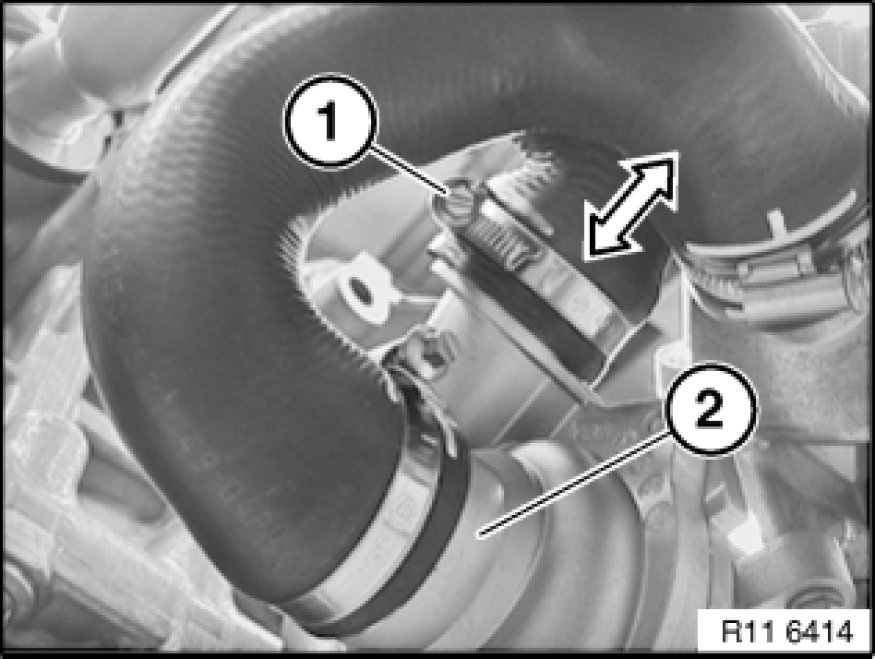 1
2
R11 6414