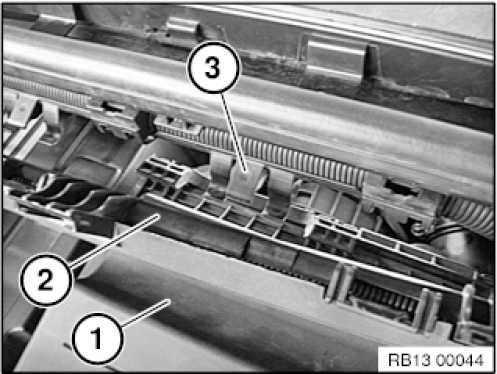 3
2
1
RB13 00044