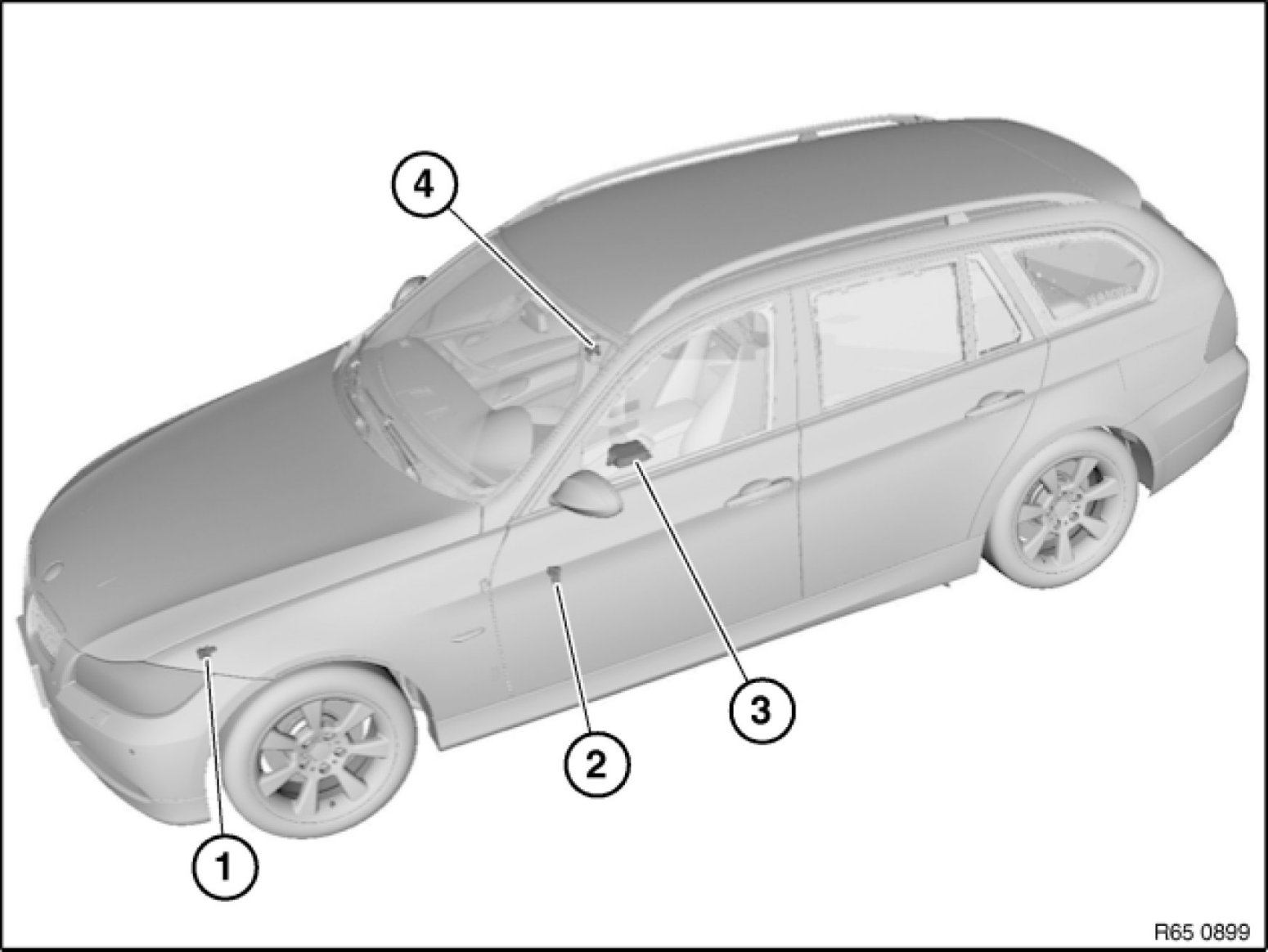 4
3
2
1
R65 0899