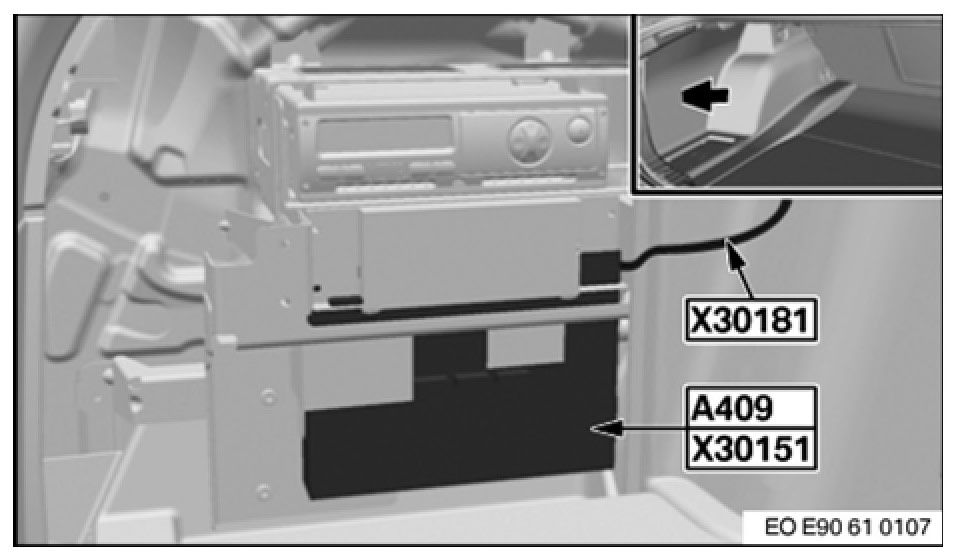 X30181

A409
X30151

EO E90 61 0107