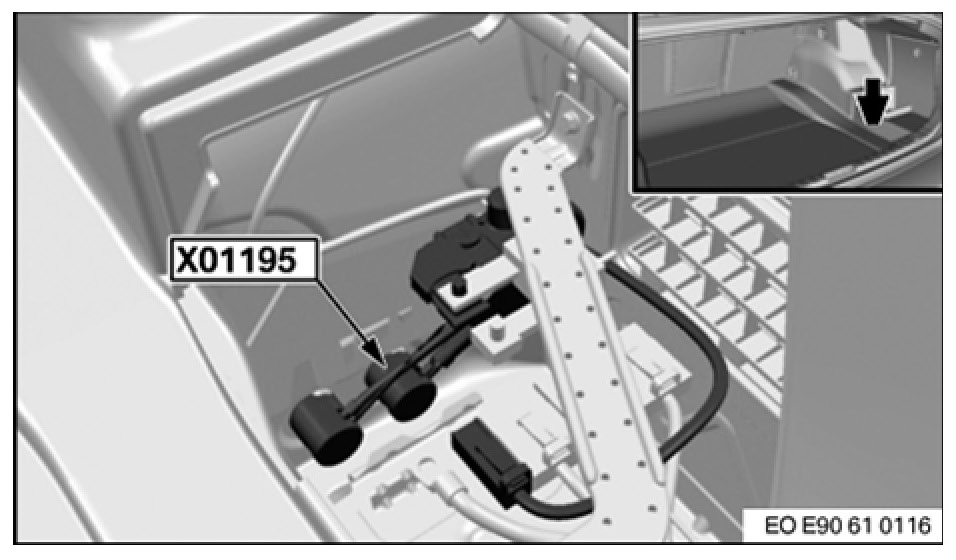 X01195

EO E90 61 0116