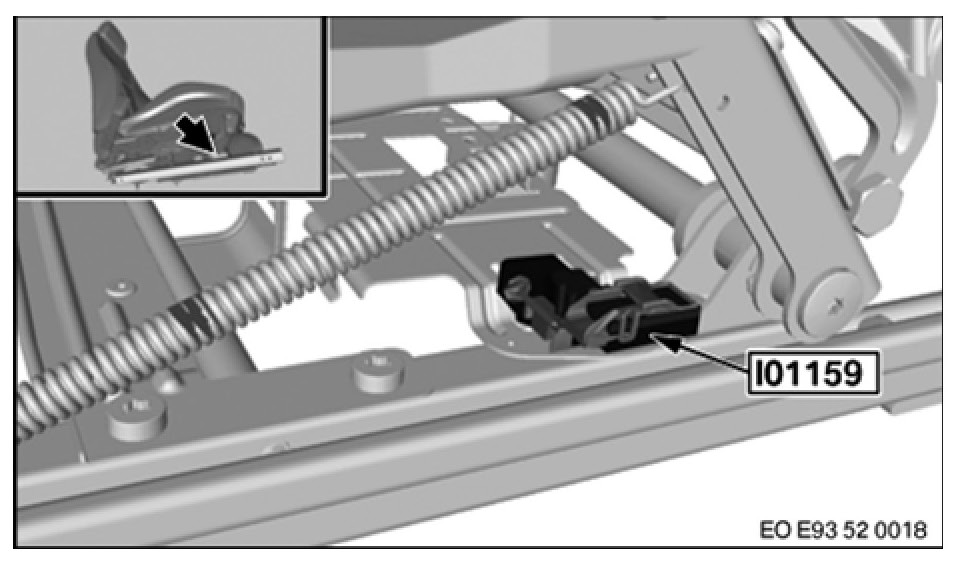 I01159

EO E93 52 0018