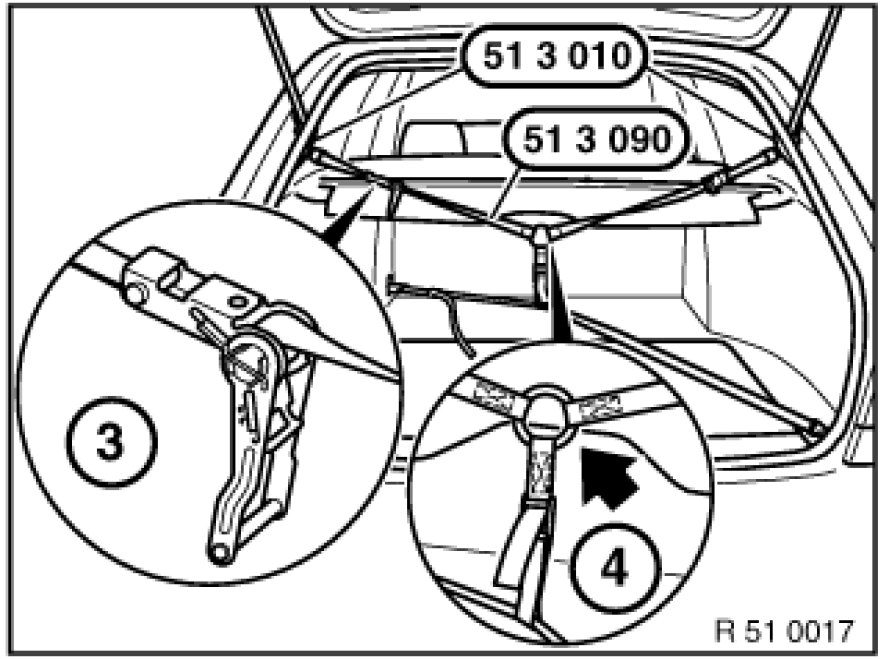 51 3 010

51 3 090

3

4

R 51 0017