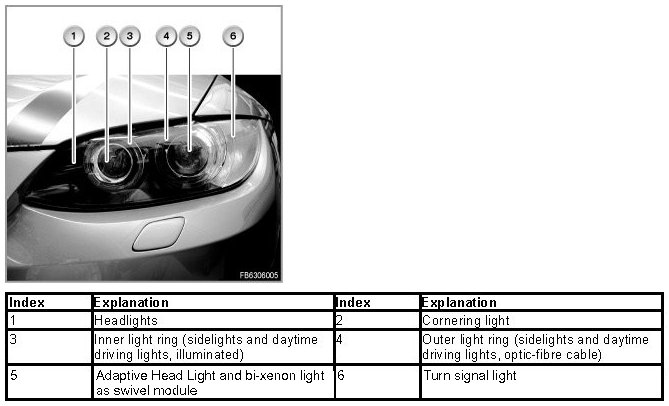 1 2 3 4 5 6

FB6306005

| Index | Explanation | Index | Explanation |
|---|---|---|---|
| 1 | Headlights | 2 | Cornering light |
| 3 | Inner light ring (sidelights and daytime driving lights, illuminated) | 4 | Outer light ring (sidelights and daytime driving lights, optic-fibre cable) |
| 5 | Adaptive Head Light and bi-xenon light as swivel module | 6 | Turn signal light |