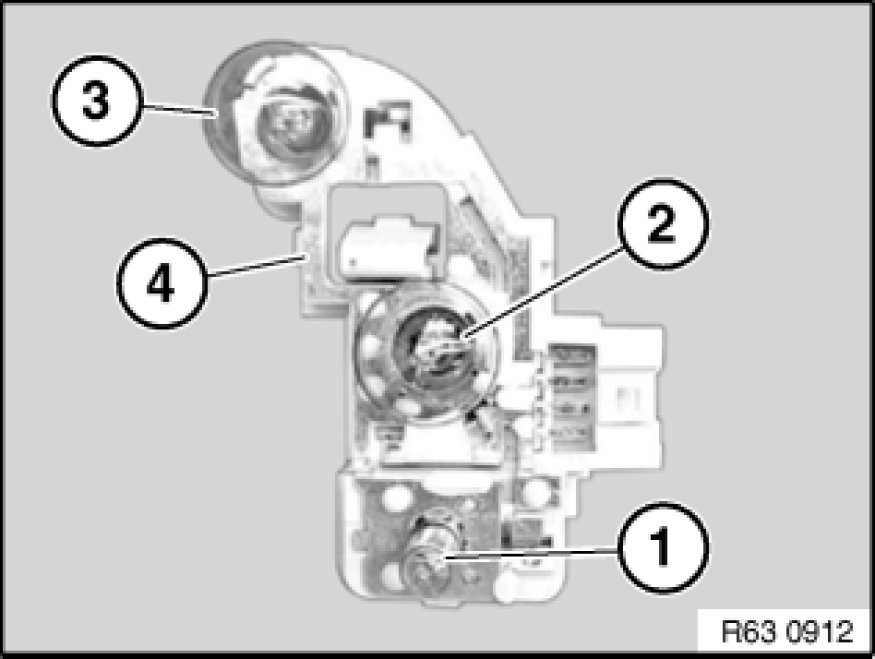 3
4
2
1
R63 0912