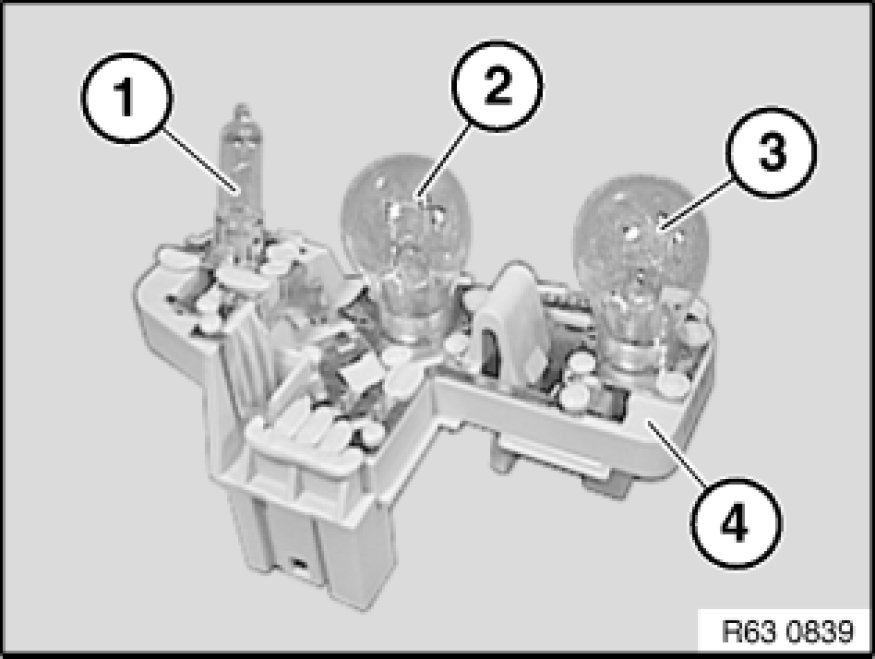 1
2
3
4
R63 0839