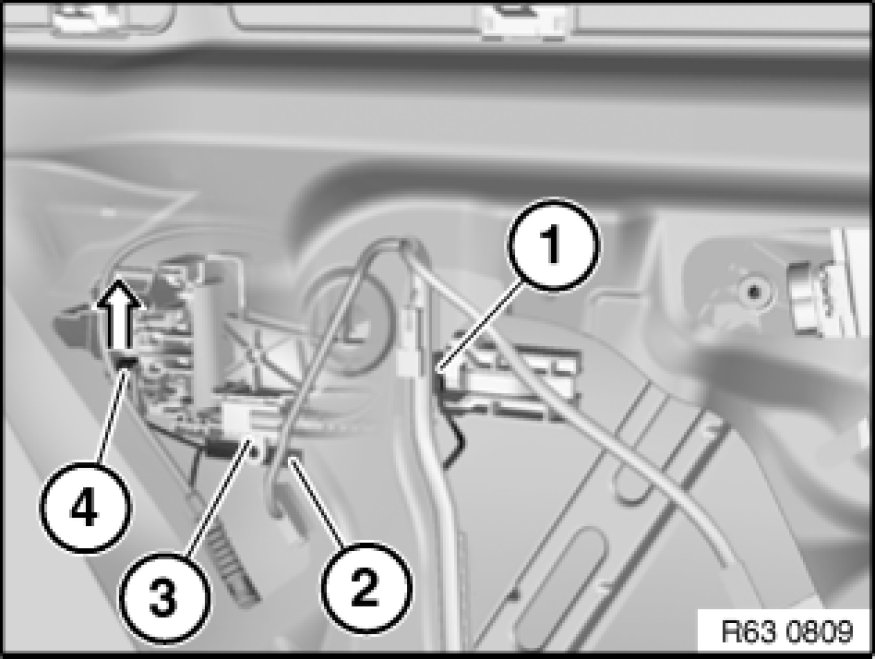 1
4
3
2
R63 0809