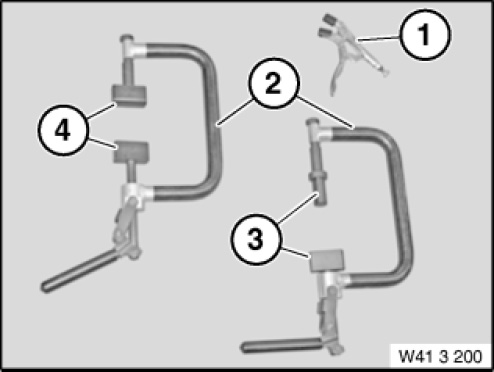 1
2
4
3
W41 3 200