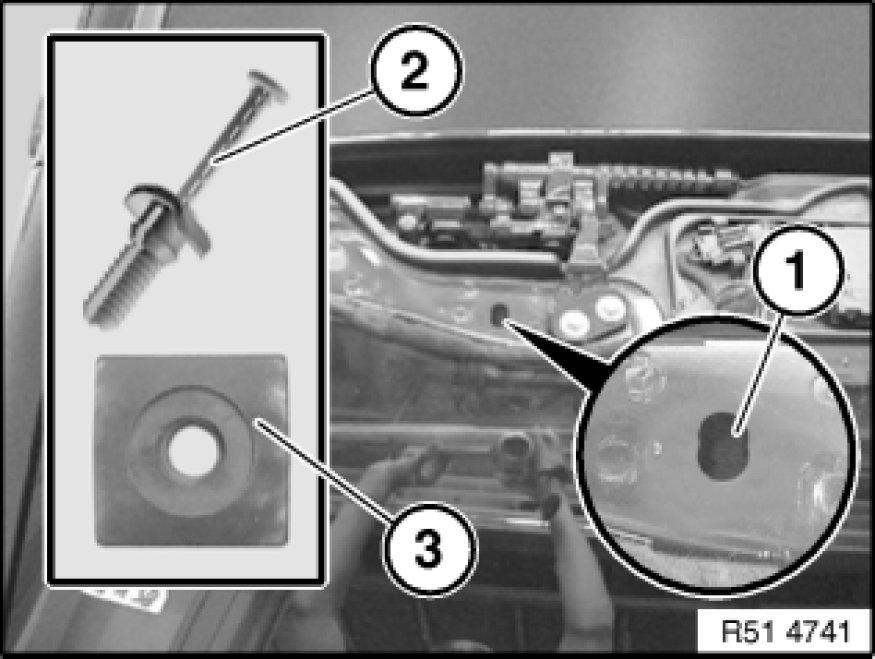 2

1

3

R51 4741