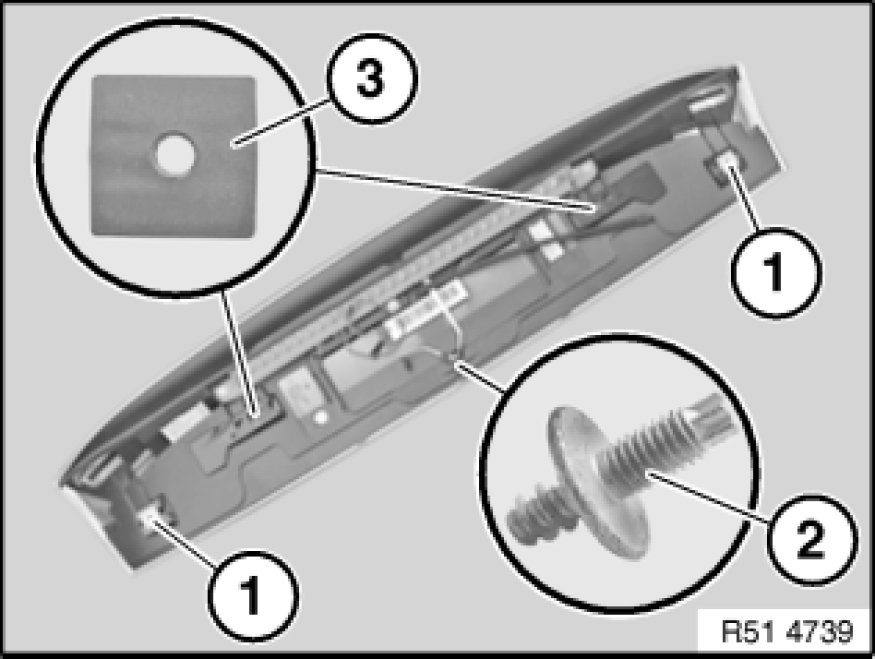 3
1
2
1
R51 4739