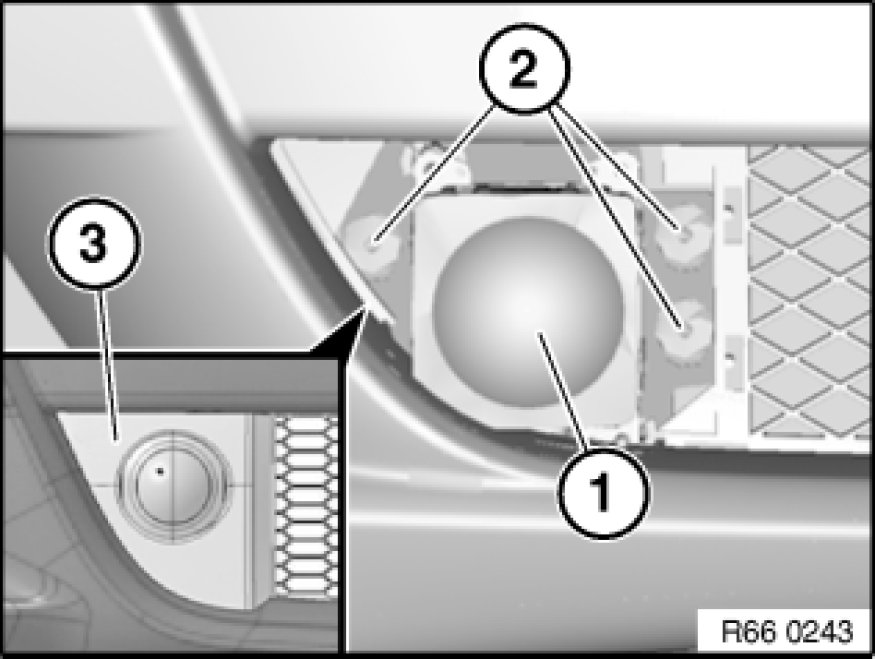 2
3
1
R66 0243