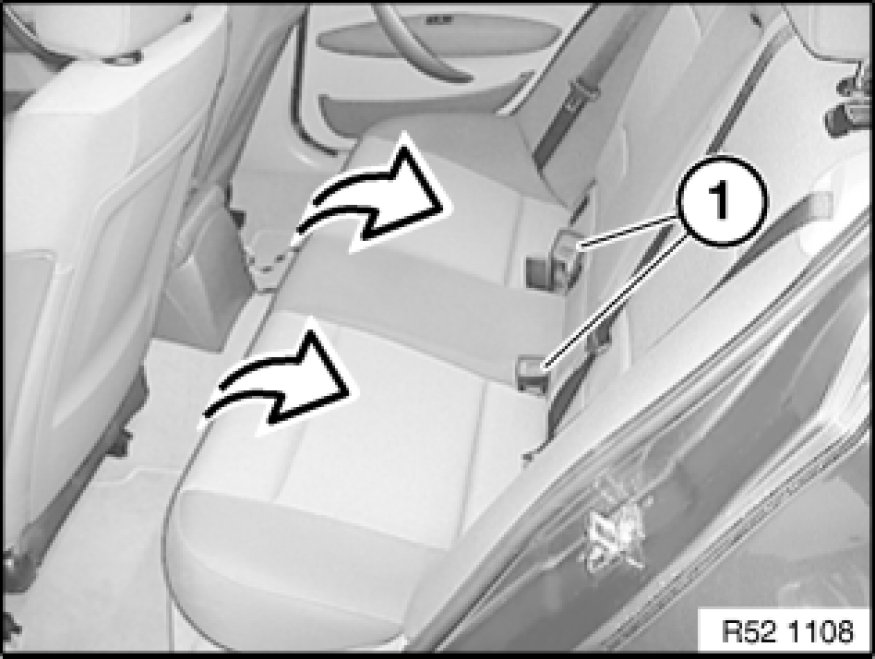 1

R52 1108