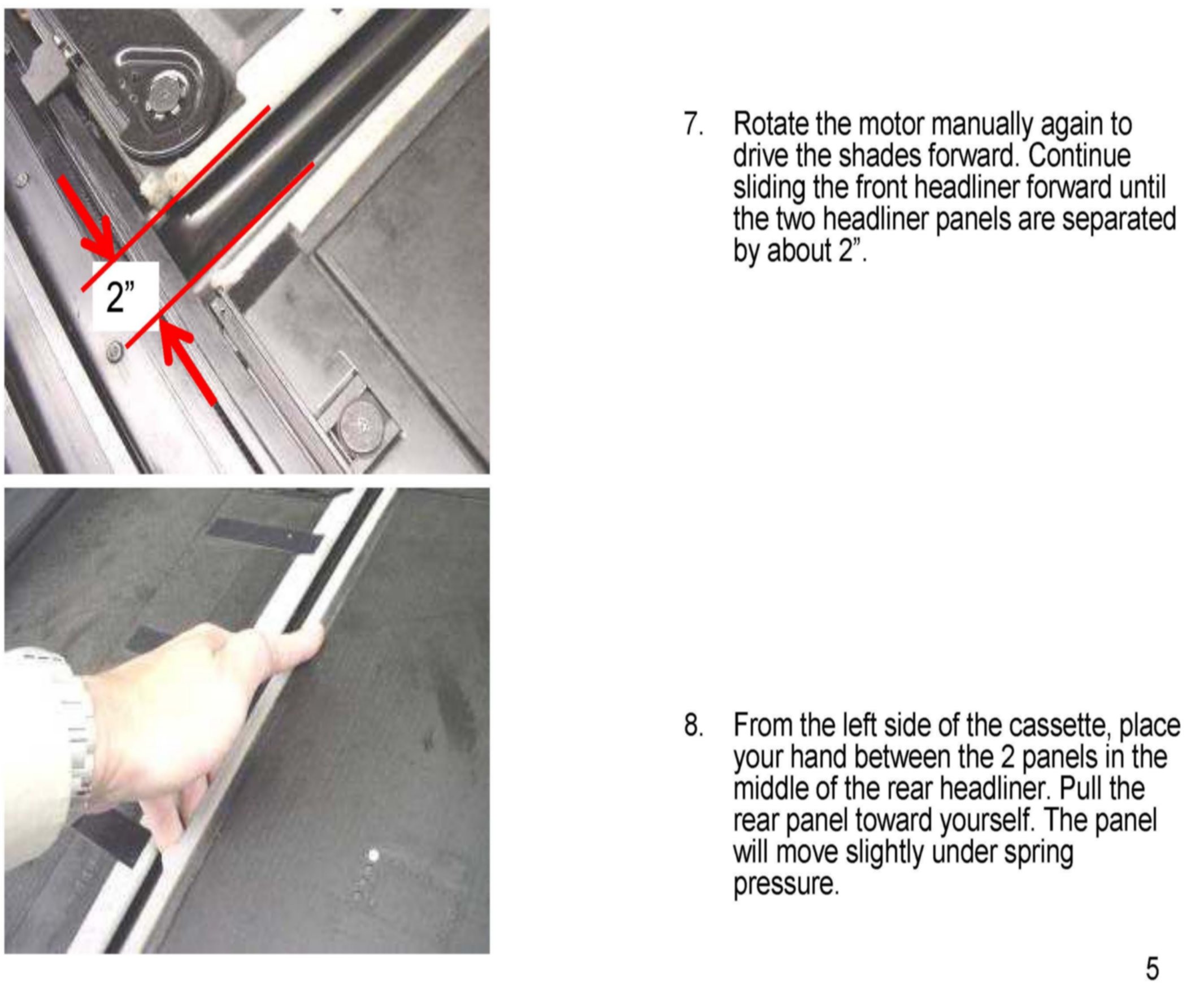 2”

7. Rotate the motor manually again to drive the shades forward. Continue sliding the front headliner forward until the two headliner panels are separated by about 2”.

8. From the left side of the cassette, place your hand between the 2 panels in the middle of the rear headliner. Pull the rear panel toward yourself. The panel will move slightly under spring pressure.

5