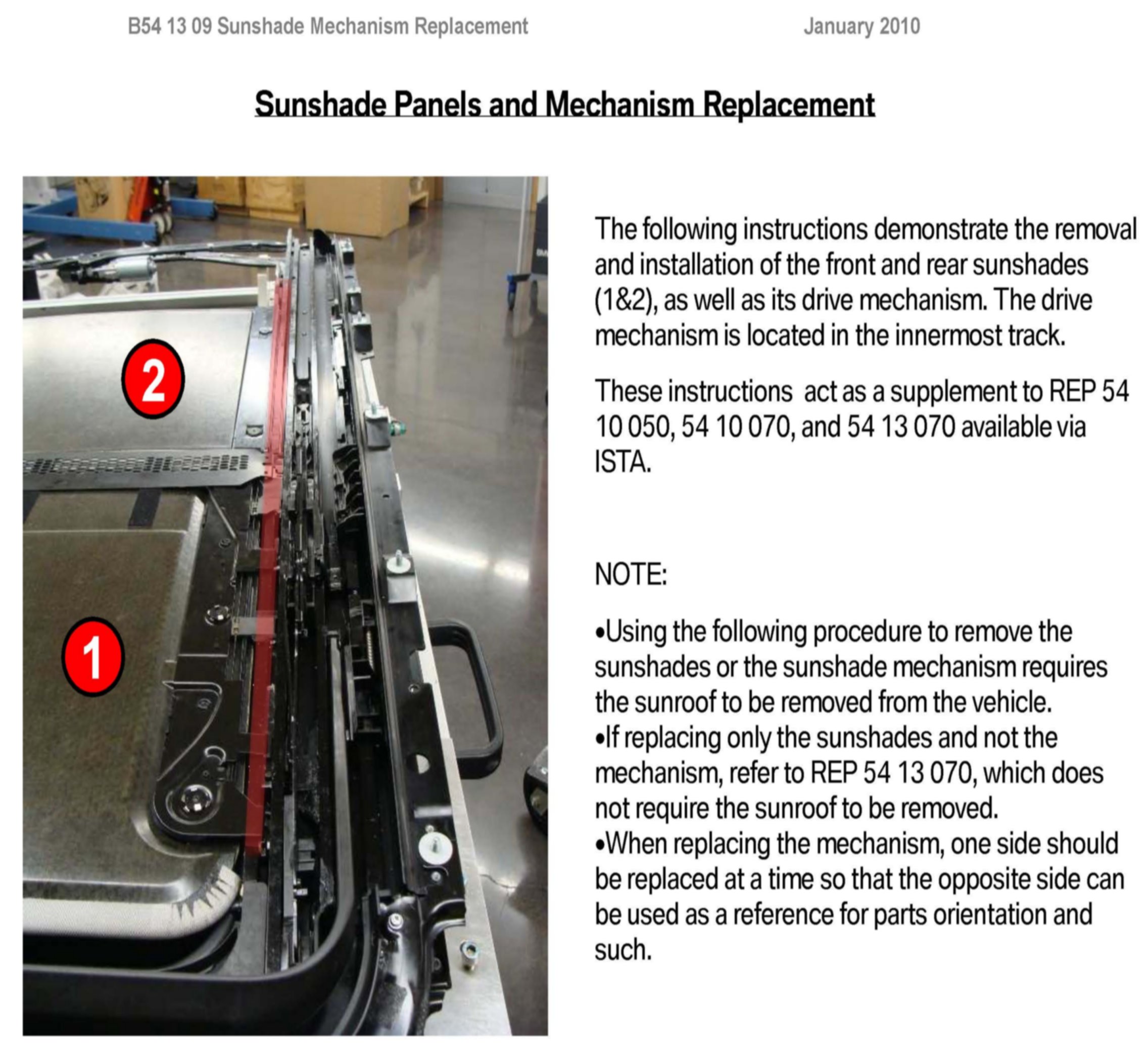 B54 13 09 Sunshade Mechanism Replacement

January 2010

Sunshade Panels and Mechanism Replacement

2

1

The following instructions demonstrate the removal and installation of the front and rear sunshades (1&2), as well as its drive mechanism. The drive mechanism is located in the innermost track.

These instructions act as a supplement to REP 54 10 050, 54 10 070, and 54 13 070 available via ISTA.

NOTE:

•Using the following procedure to remove the sunshades or the sunshade mechanism requires the sunroof to be removed from the vehicle.
•If replacing only the sunshades and not the mechanism, refer to REP 54 13 070, which does not require the sunroof to be removed.
•When replacing the mechanism, one side should be replaced at a time so that the opposite side can be used as a reference for parts orientation and such.