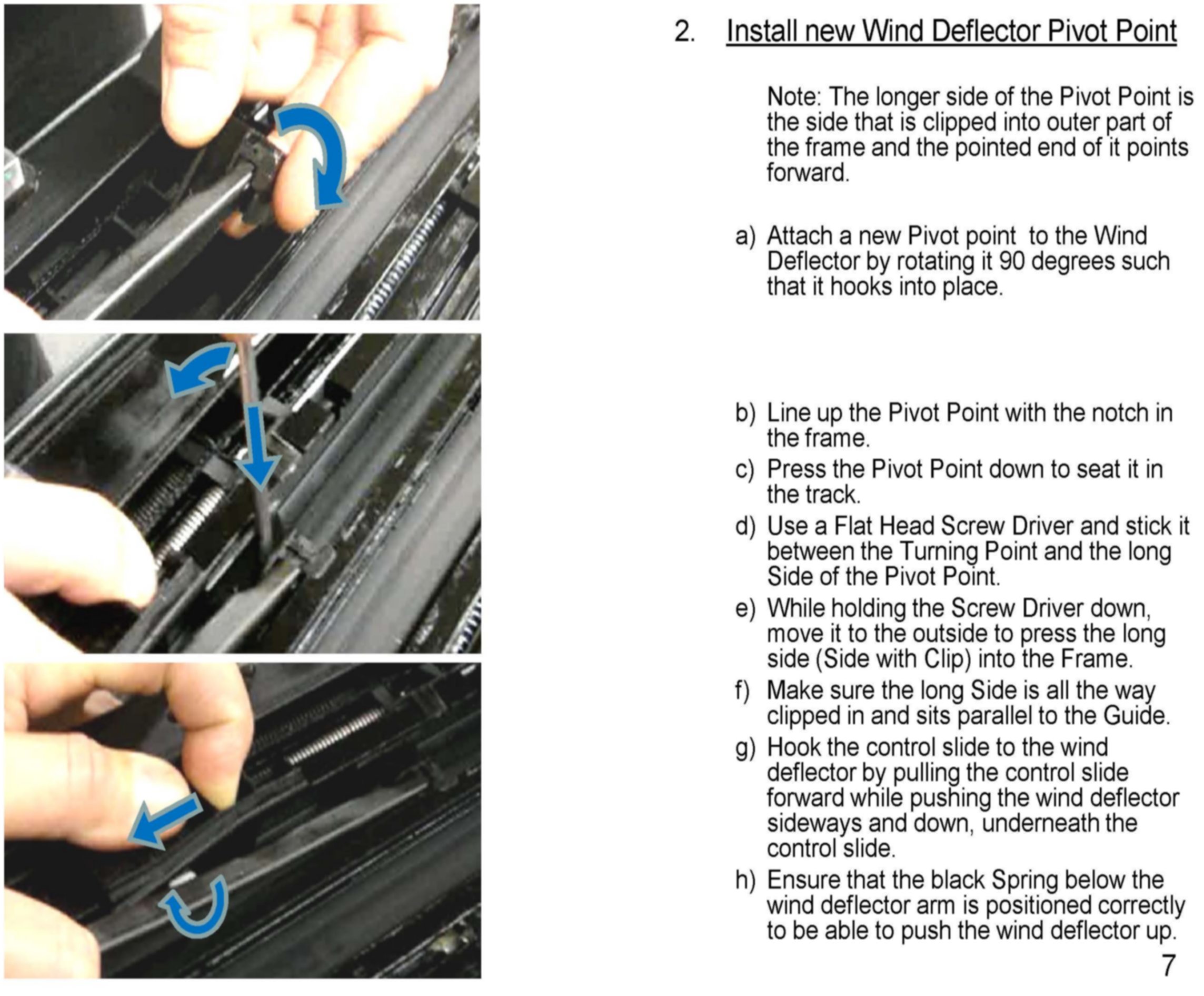 2. Install new Wind Deflector Pivot Point

Note: The longer side of the Pivot Point is the side that is clipped into outer part of the frame and the pointed end of it points forward.

a) Attach a new Pivot point to the Wind Deflector by rotating it 90 degrees such that it hooks into place.

b) Line up the Pivot Point with the notch in the frame.

c) Press the Pivot Point down to seat it in the track.

d) Use a Flat Head Screw Driver and stick it between the Turning Point and the long Side of the Pivot Point.

e) While holding the Screw Driver down, move it to the outside to press the long side (Side with Clip) into the Frame.

f) Make sure the long Side is all the way clipped in and sits parallel to the Guide.

g) Hook the control slide to the wind deflector by pulling the control slide forward while pushing the wind deflector sideways and down, underneath the control slide.

h) Ensure that the black Spring below the wind deflector arm is positioned correctly to be able to push the wind deflector up.

7