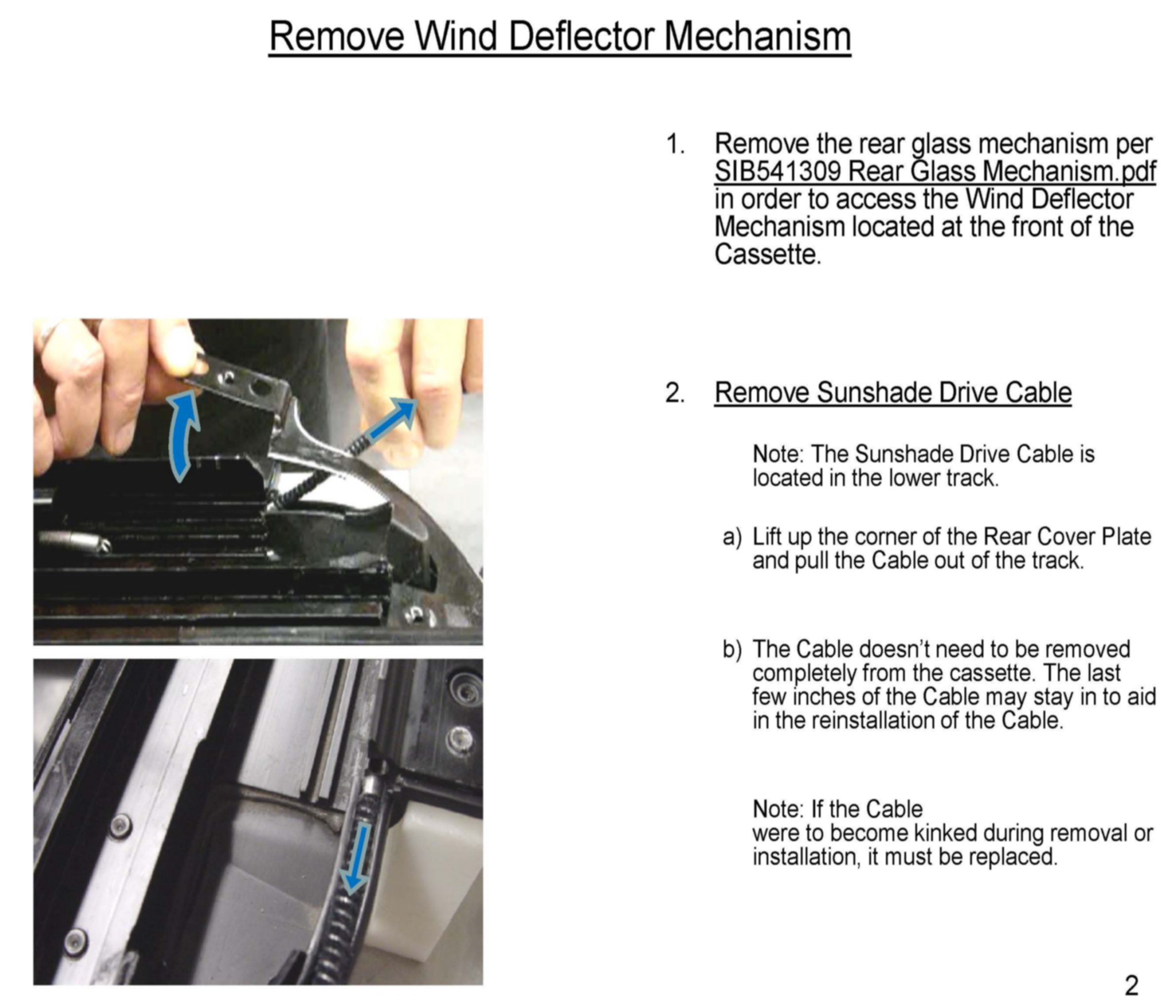 Remove Wind Deflector Mechanism

1. Remove the rear glass mechanism per SIB541309 Rear Glass Mechanism.pdf in order to access the Wind Deflector Mechanism located at the front of the Cassette.

2. Remove Sunshade Drive Cable

Note: The Sunshade Drive Cable is located in the lower track.

a) Lift up the corner of the Rear Cover Plate and pull the Cable out of the track.

b) The Cable doesn't need to be removed completely from the cassette. The last few inches of the Cable may stay in to aid in the reinstallation of the Cable.

Note: If the Cable were to become kinked during removal or installation, it must be replaced.

2