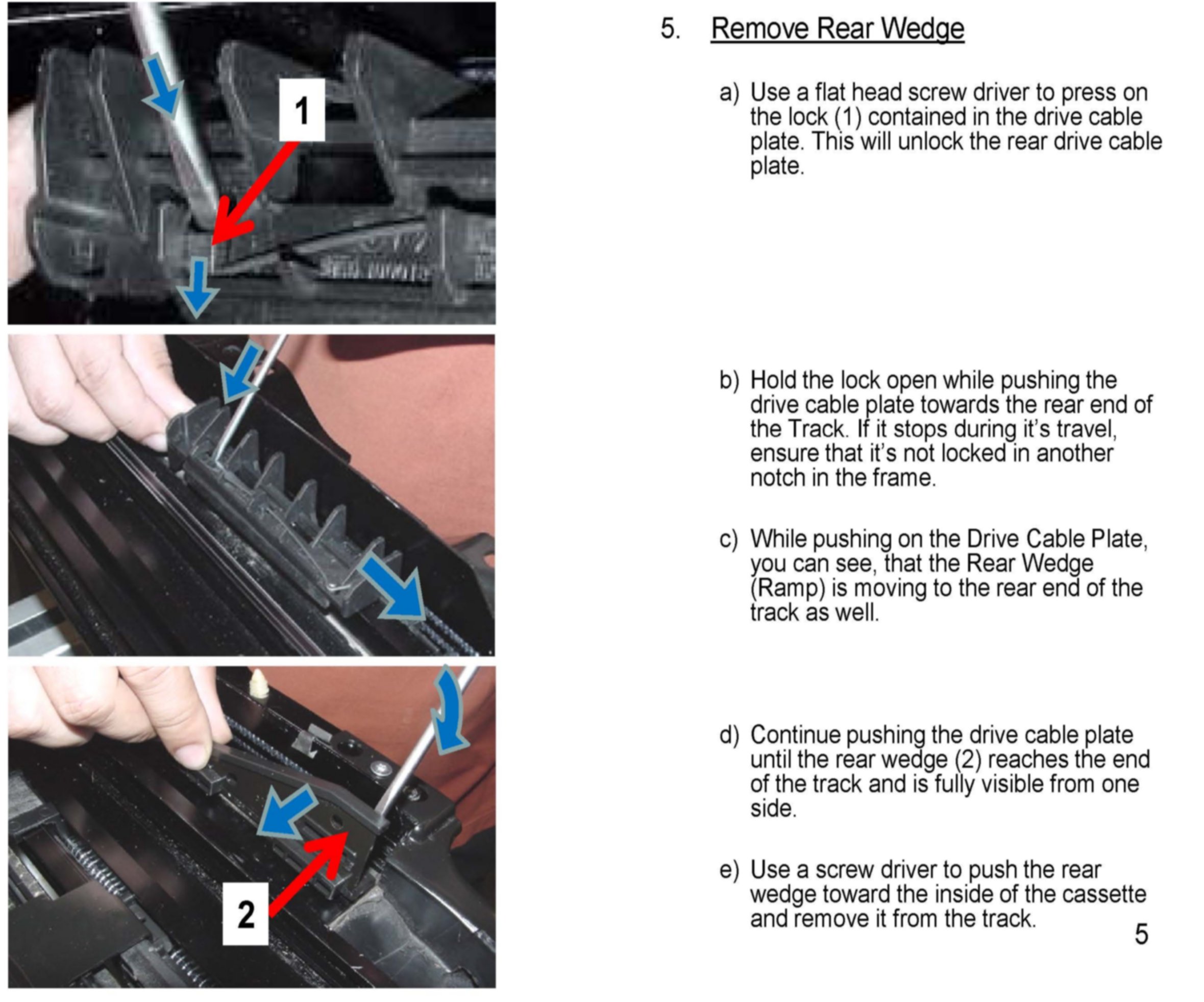 1

2

5. Remove Rear Wedge

a) Use a flat head screw driver to press on the lock (1) contained in the drive cable plate. This will unlock the rear drive cable plate.

b) Hold the lock open while pushing the drive cable plate towards the rear end of the Track. If it stops during it's travel, ensure that it's not locked in another notch in the frame.

c) While pushing on the Drive Cable Plate, you can see, that the Rear Wedge (Ramp) is moving to the rear end of the track as well.

d) Continue pushing the drive cable plate until the rear wedge (2) reaches the end of the track and is fully visible from one side.

e) Use a screw driver to push the rear wedge toward the inside of the cassette and remove it from the track.

5