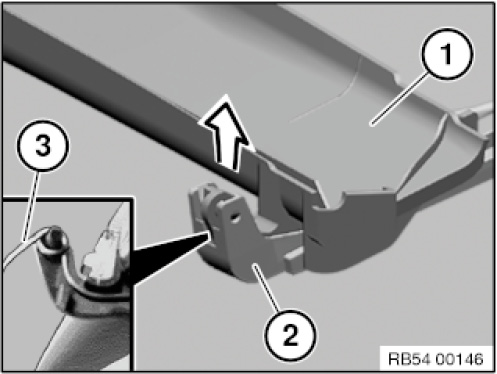 1
3
2
RB54 00146