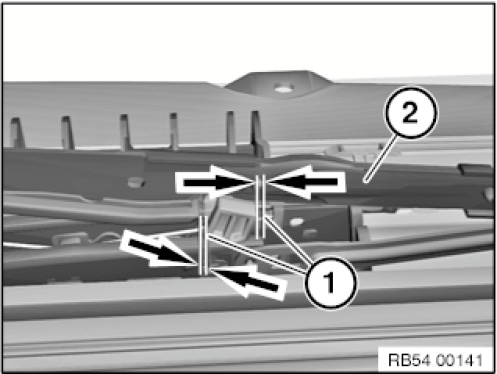 2

1

RB54 00141