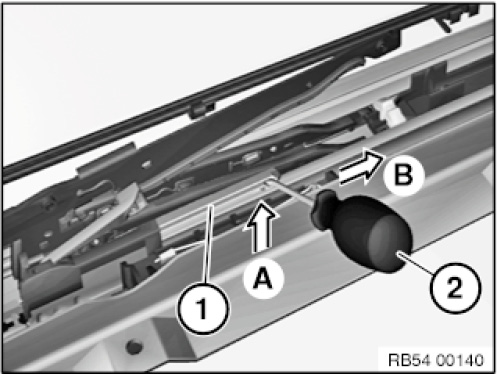 B
A
1
2
RB54 00140