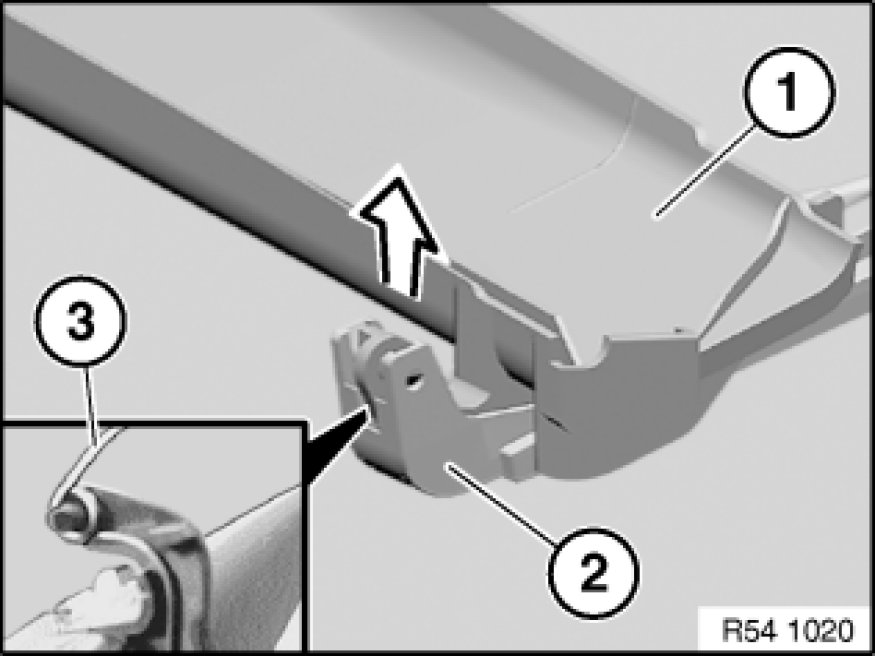 1
3
2
R54 1020