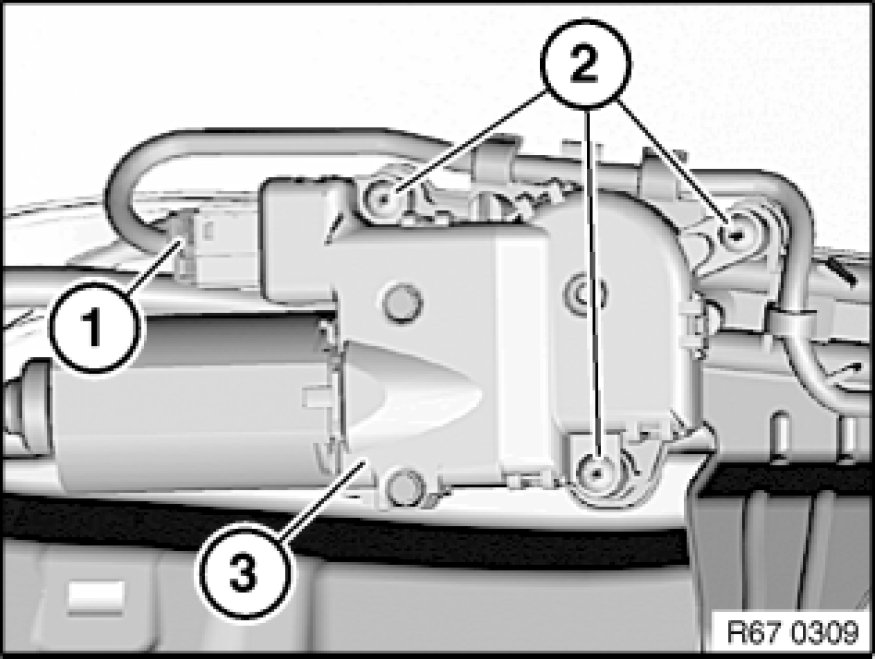 2
1
3
R67 0309