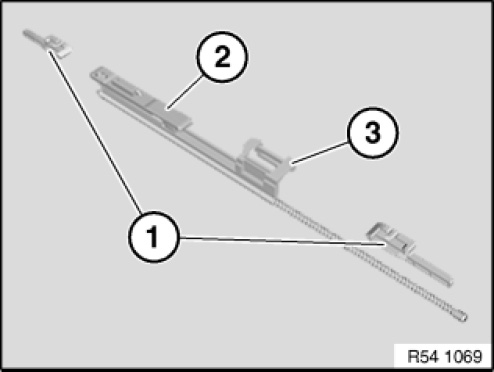 2
3
1
R54 1069