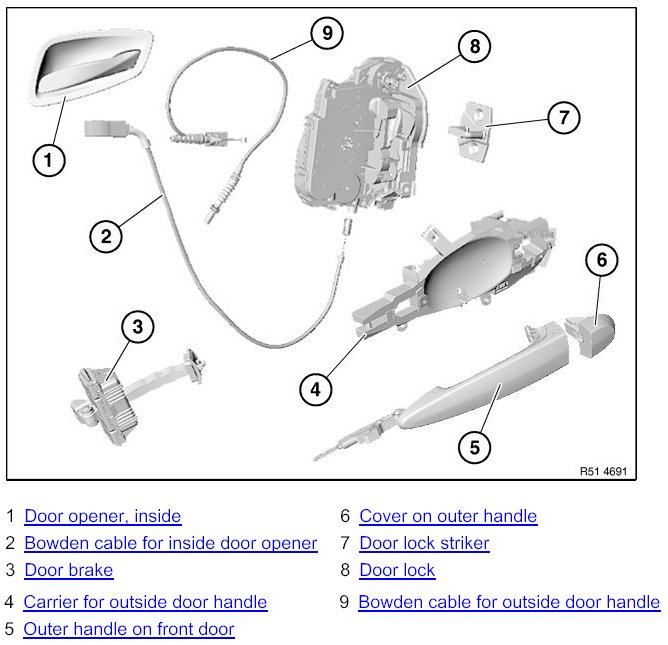 9
8
7
1
2
6
3
4
5
R51 4691

1 Door opener, inside
2 Bowden cable for inside door opener
3 Door brake
4 Carrier for outside door handle
5 Outer handle on front door

6 Cover on outer handle
7 Door lock striker
8 Door lock
9 Bowden cable for outside door handle