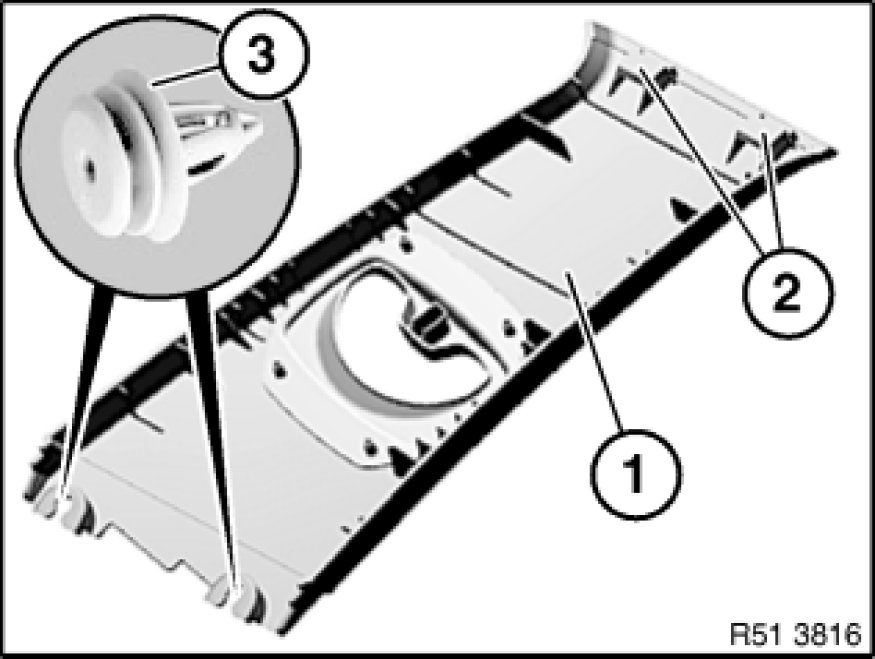 3
2
1
R51 3816