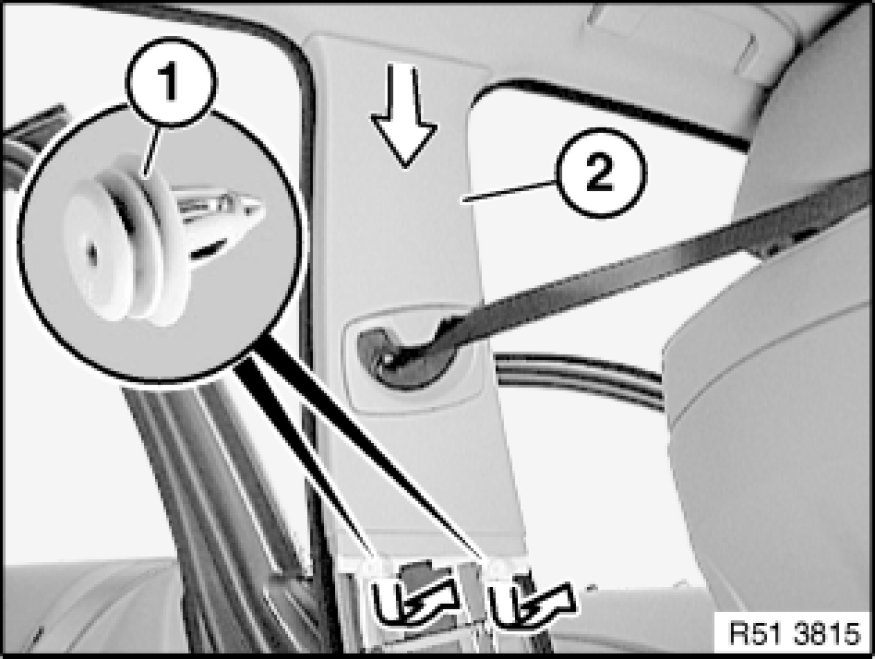 1
2
R51 3815