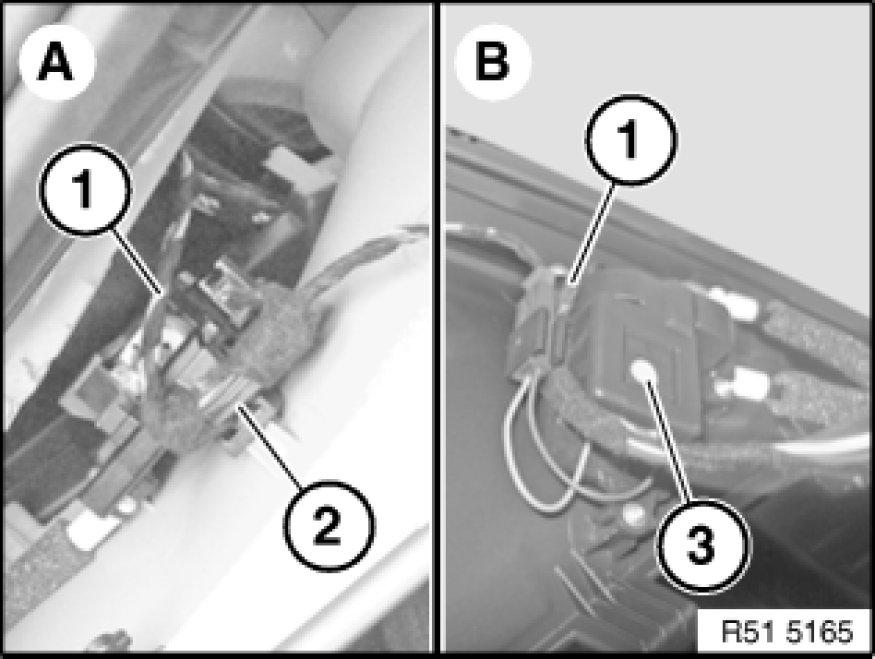 A
1
2
B
1
3
R51 5165