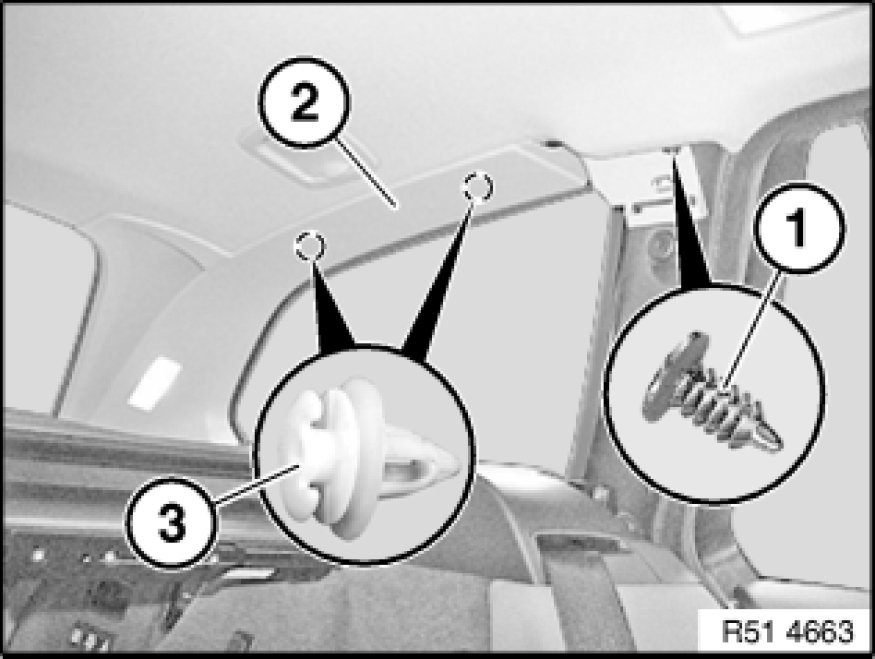 2
1
3
R51 4663