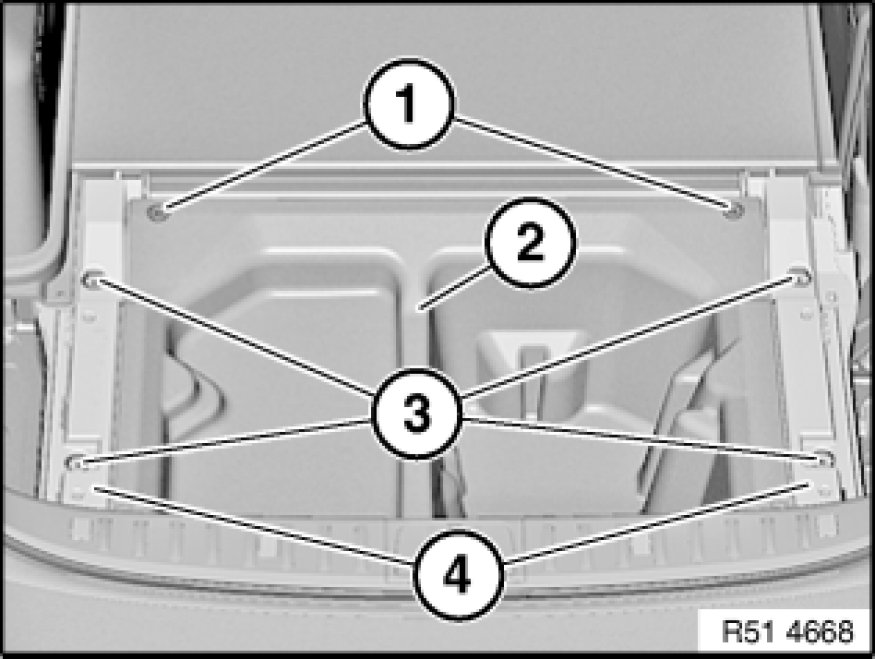 1
2
3
4
R51 4668