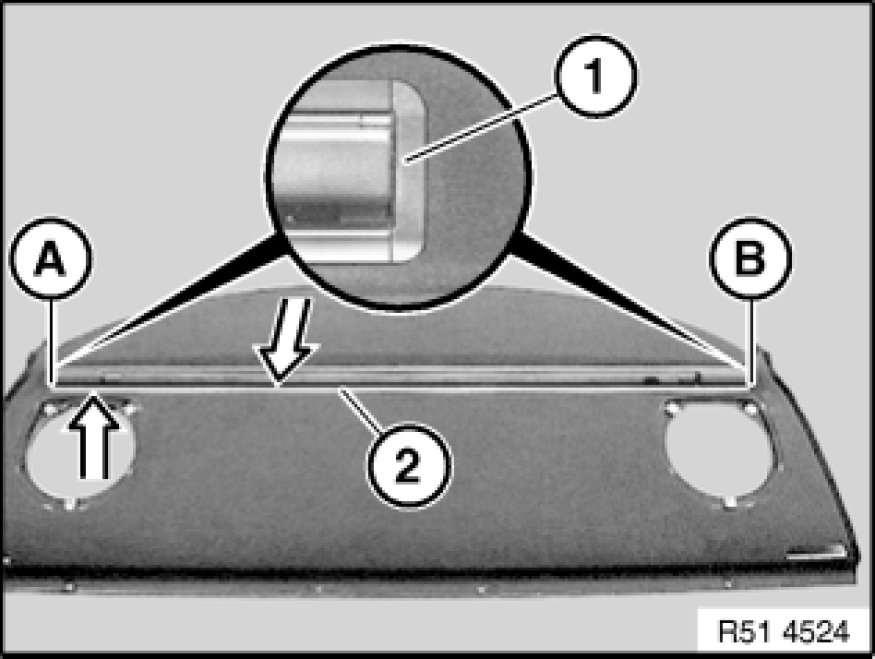 1
A
B
2
R51 4524